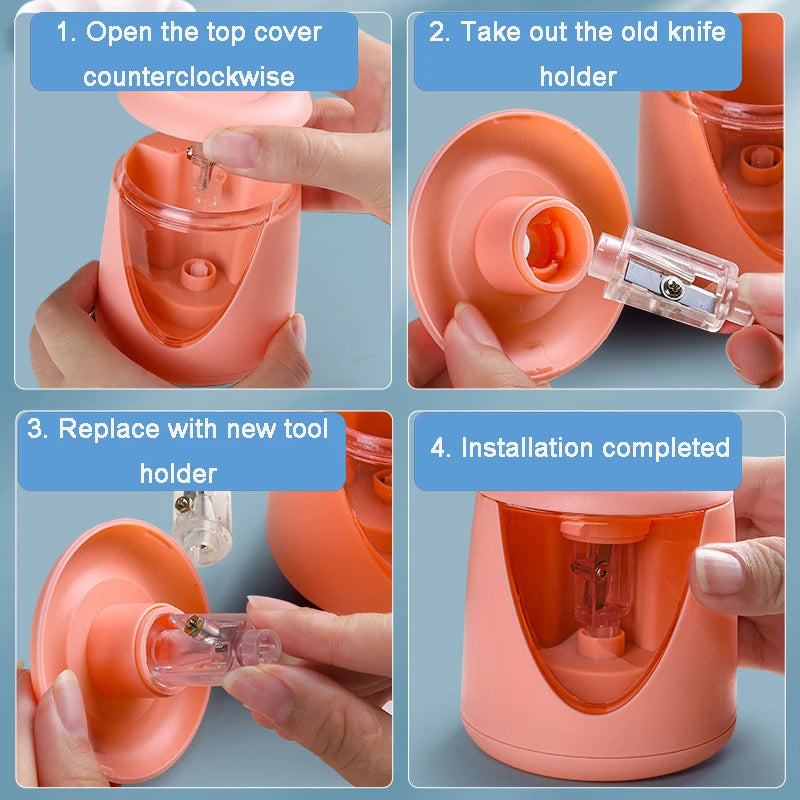 1. Open the top cover counterclockwise

2. Take out the old knife holder

3. Replace with new tool holder

4. Installation completed